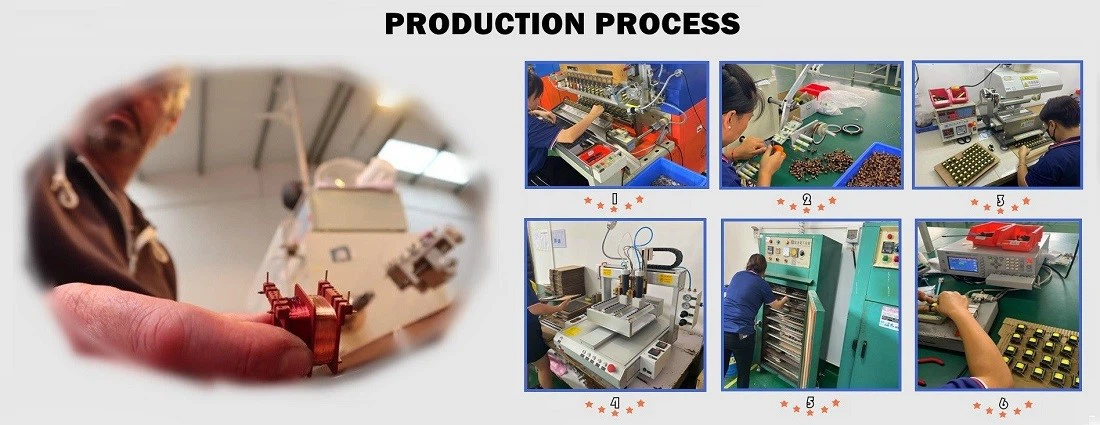 PRODUCTION PROCESS

1

2

3

4

5

6